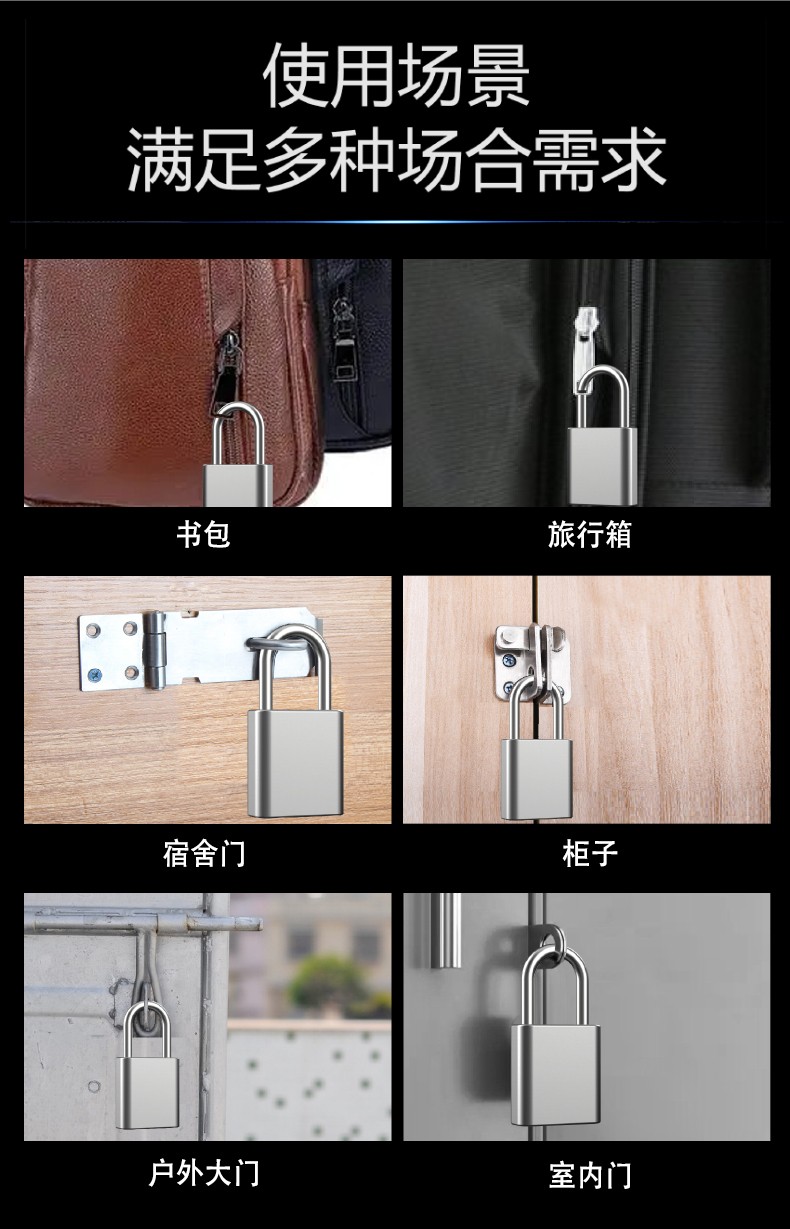 使用场景
满足多种场合需求

书包

旅行箱

宿舍门

柜子

户外大门

室内门