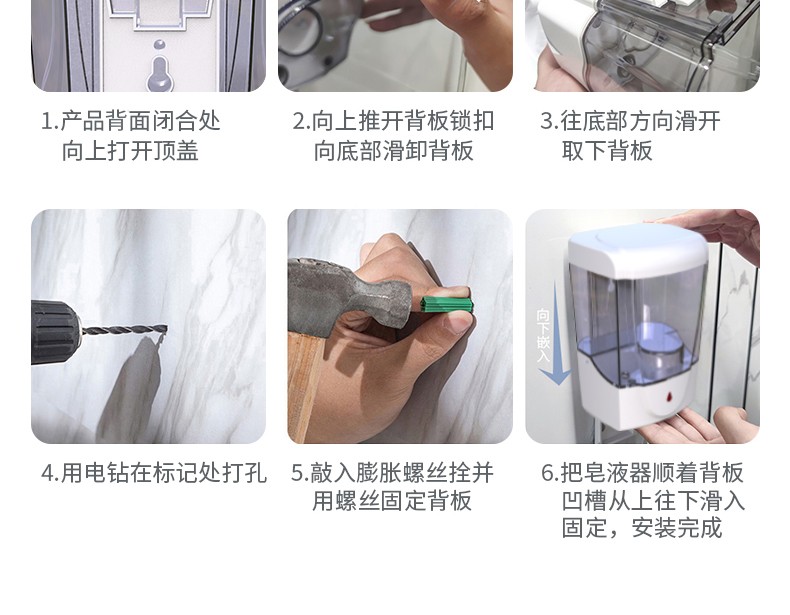 1.产品背面闭合处向上打开顶盖

2.向上推开背板锁扣向底部滑卸背板

3.往底部方向滑开取下背板

4.用电钻在标记处打孔

5.敲入膨胀螺丝拴并用螺丝固定背板

向下嵌入

6.把皂液器顺着背板凹槽从上往下滑入固定，安装完成