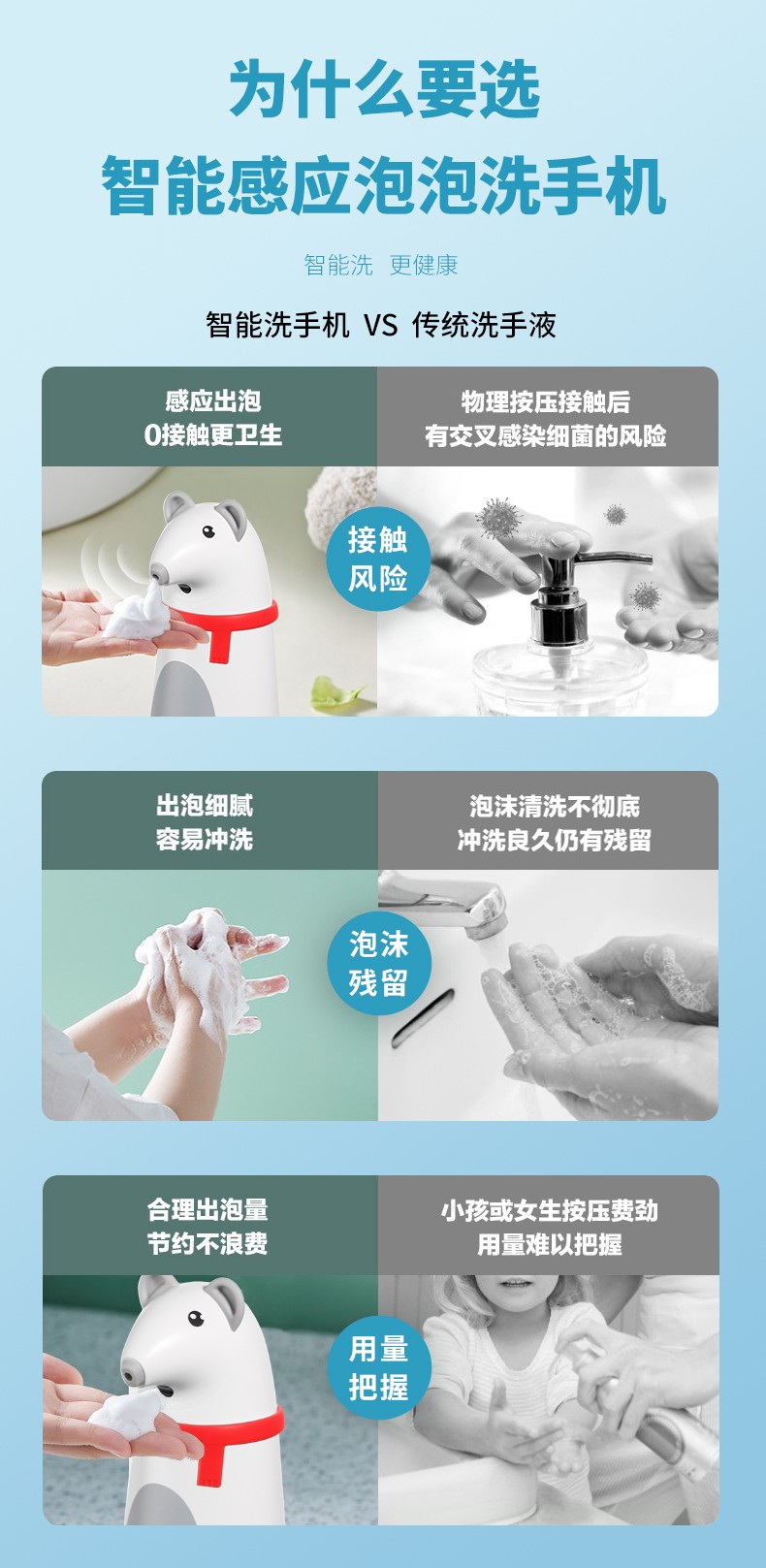 为什么要选
智能感应泡泡洗手机

智能洗 更健康

智能洗手机 VS 传统洗手液

感应出泡
0接触更卫生

物理按压接触后
有交叉感染细菌的风险

接触
风险

出泡细腻
容易冲洗

泡沫清洗不彻底
冲洗良久仍有残留

泡沫
残留

合理出泡量
节约不浪费

小孩或女生按压费劲
用量难以把握

用量
把握